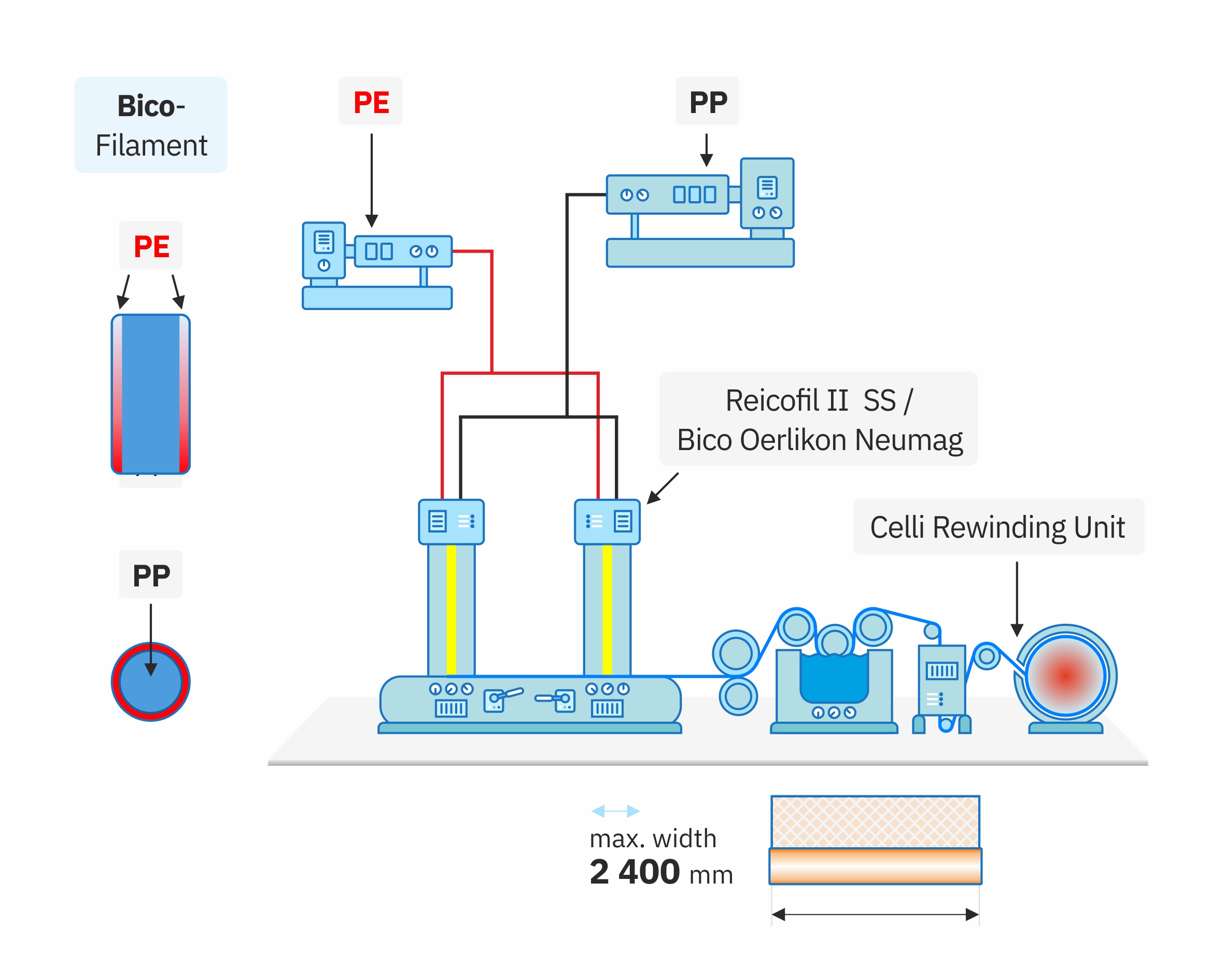 Bico-
Filament

PE

PP

PE

PP

Reicofil II SS /
Bico Oerlikon Neumag

Celli Rewinding Unit

max. width
2 400 mm